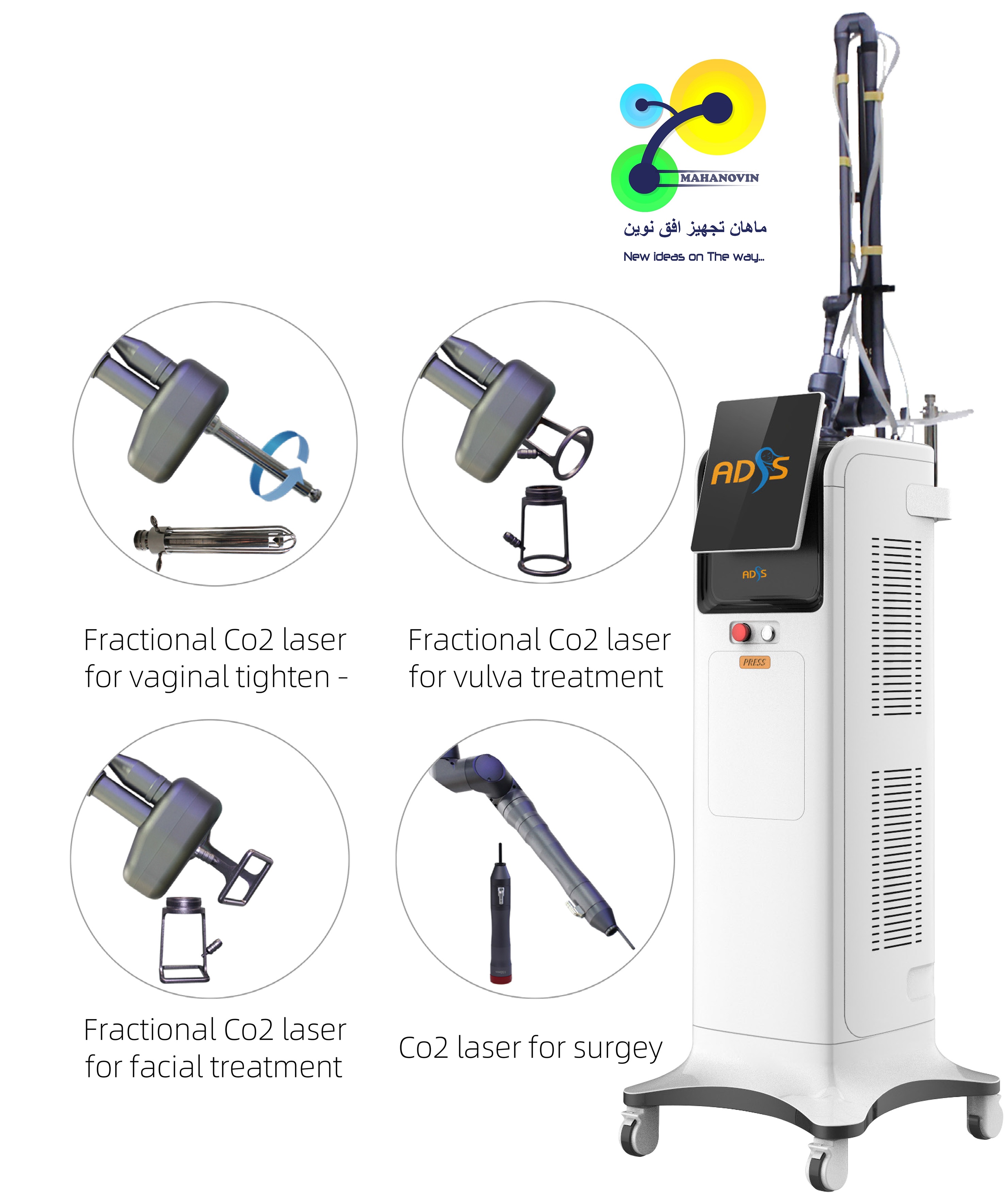 MAHANOVIN
ماهان تجهیز افق نوین
New ideas on The way...

ADSS

ADSS

PRESS

Fractional Co2 laser for vaginal tighten -

Fractional Co2 laser for vulva treatment

Fractional Co2 laser for facial treatment

Co2 laser for surgey